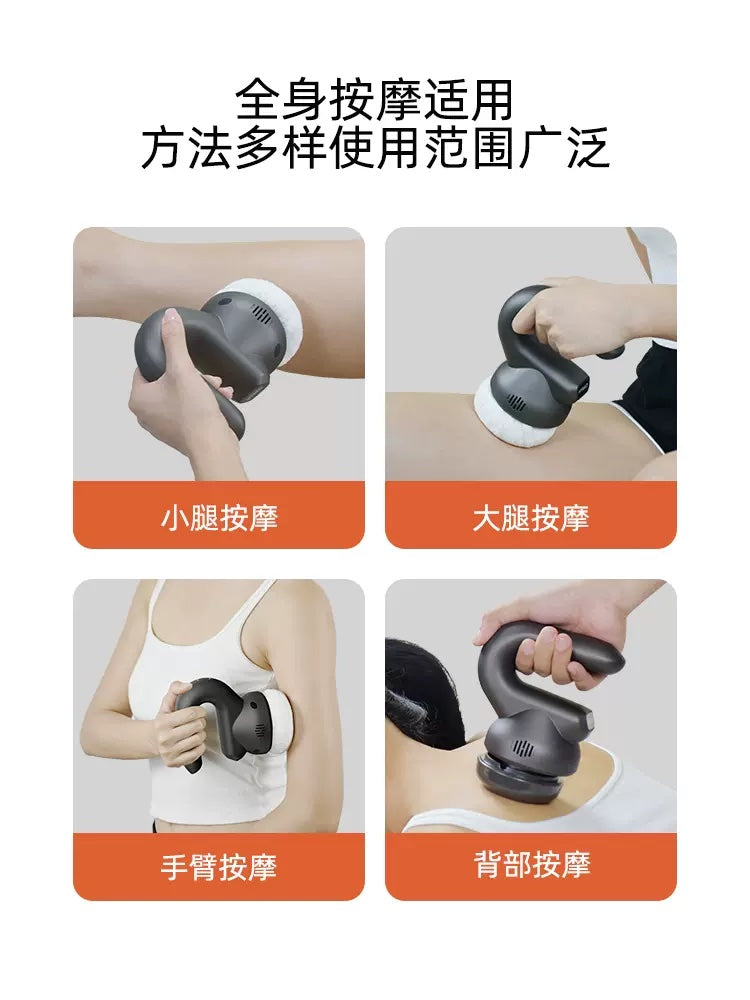 全身按摩适用
方法多样使用范围广泛

小腿按摩

大腿按摩

手臂按摩

背部按摩