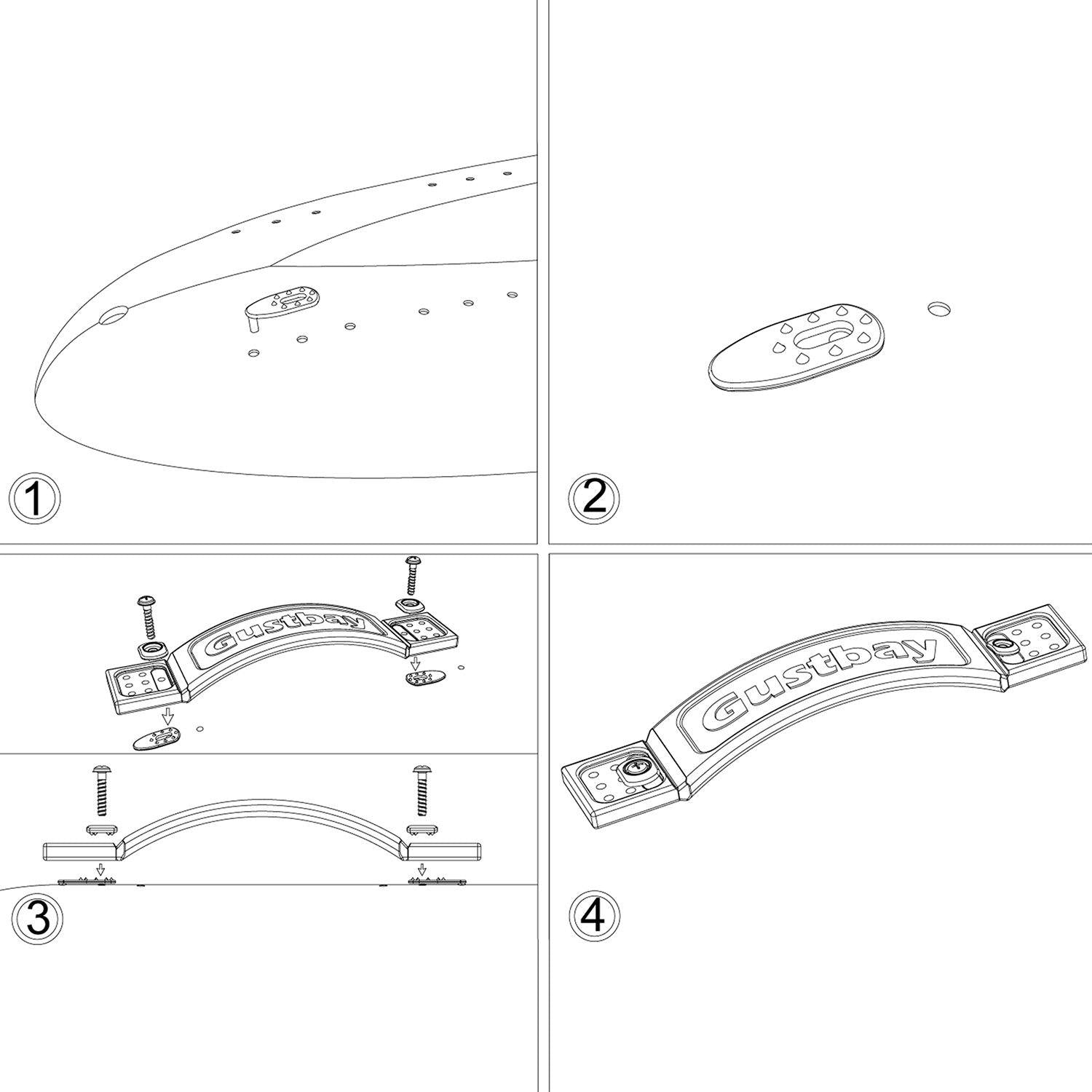 1

2

Gustbay

3

Gustbay

4